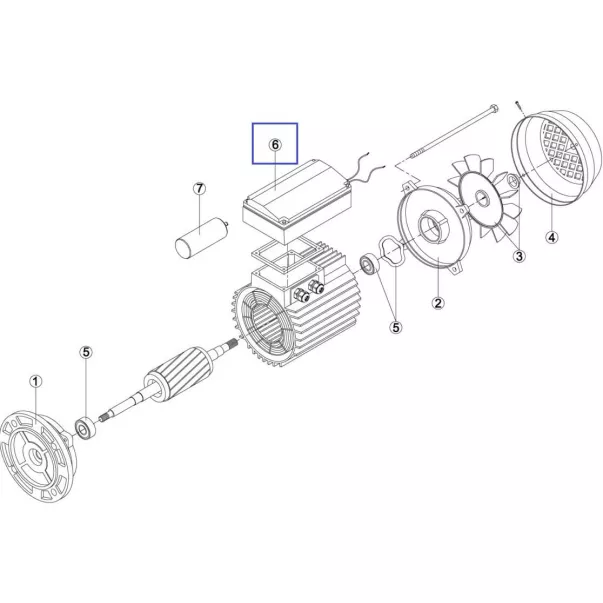 6
7
4
3
2
5
5
1