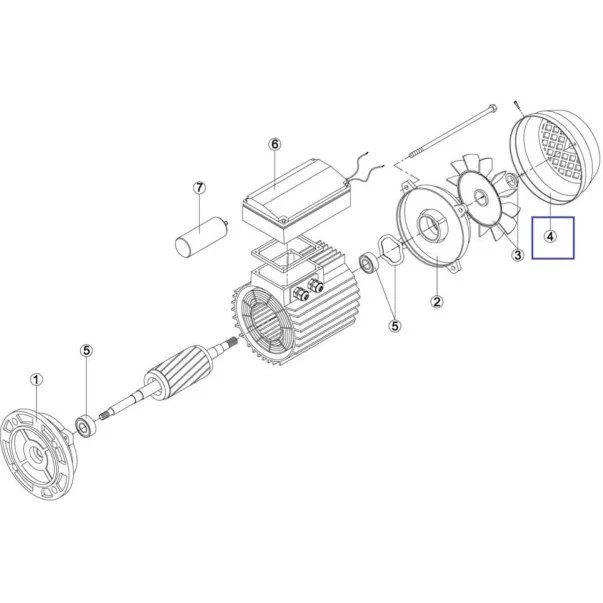 6
7
4
3
2
5
5
1