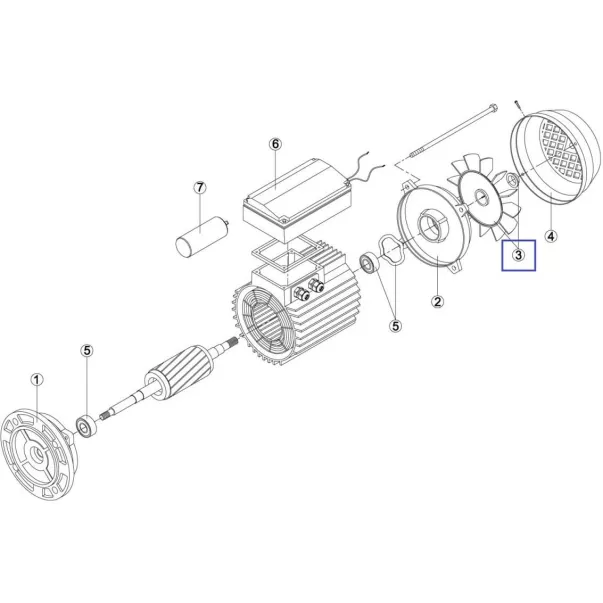 6
7
3
4
2
5
5
1