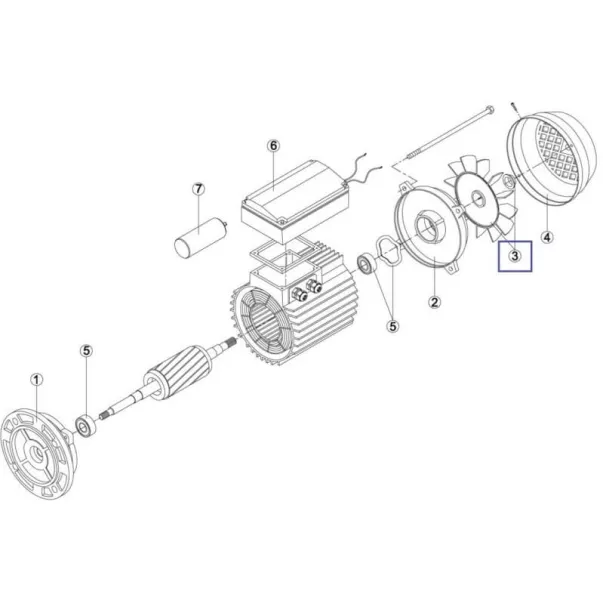 6
7
3
4
2
5
5
1