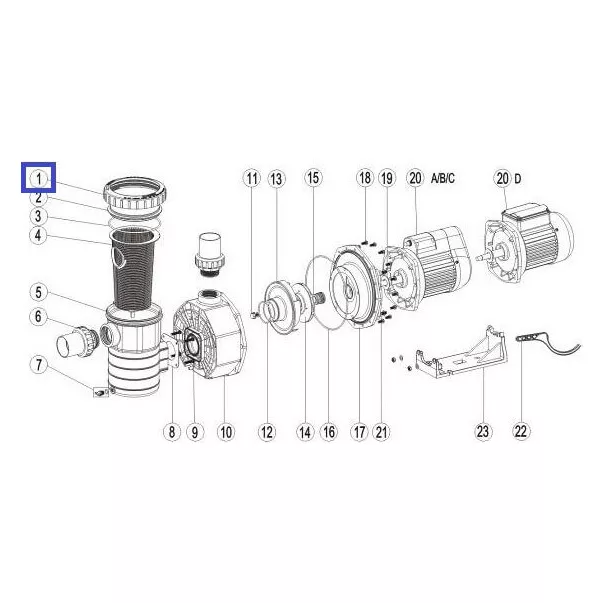 1
2
3
4
5
6
7
11
13
15
18
19
20 A/B/C
20 D
8
9
10
12
14
16
17
21
23
22