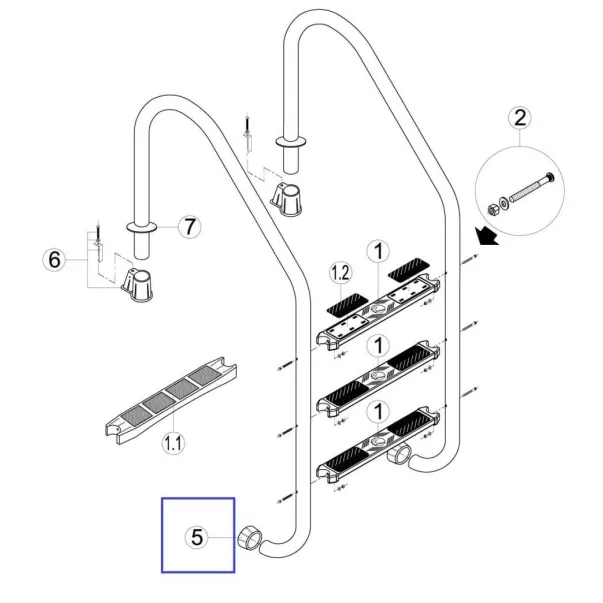 2
7
6
1.2
1
1
1
1.1
5