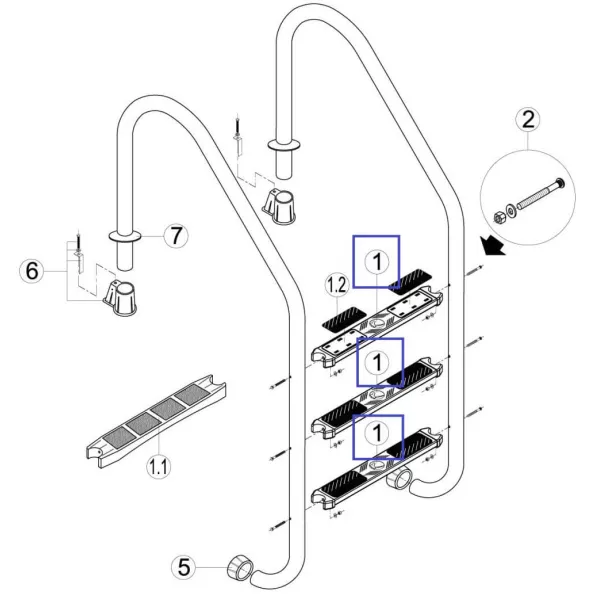 2

7

6

1

1.2

1

1

1.1

5