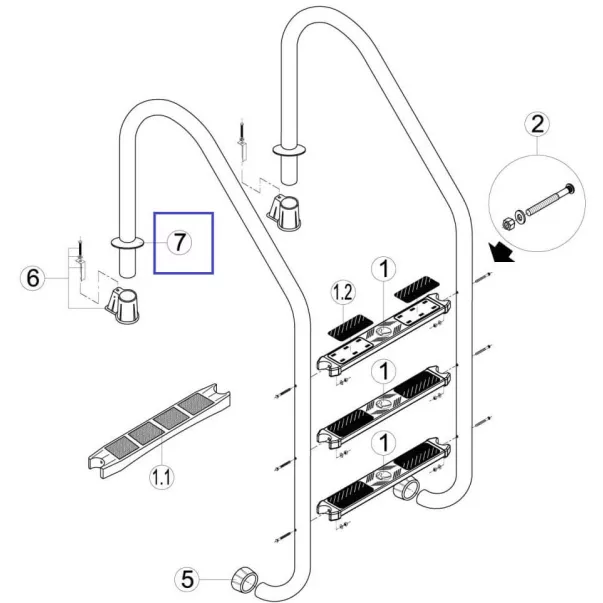 2
7
6
1.2
1
1
1
1.1
5