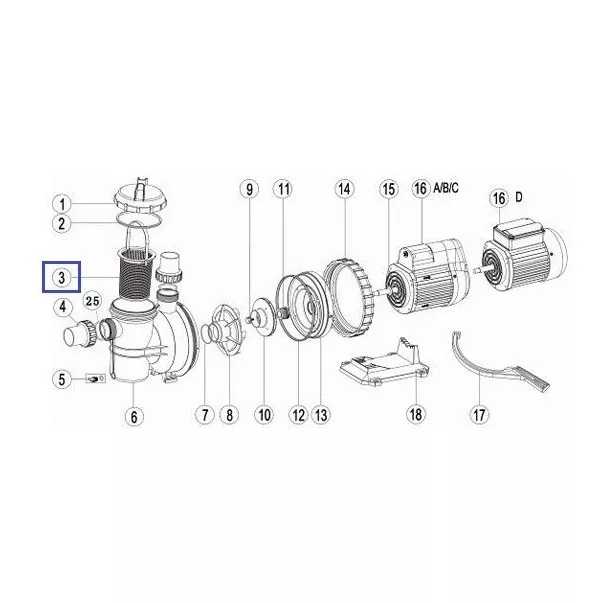 1
2
3
4
25
5
6
7
8
9
10
11
12
13
14
15
16 A/B/C
16 D
18
17