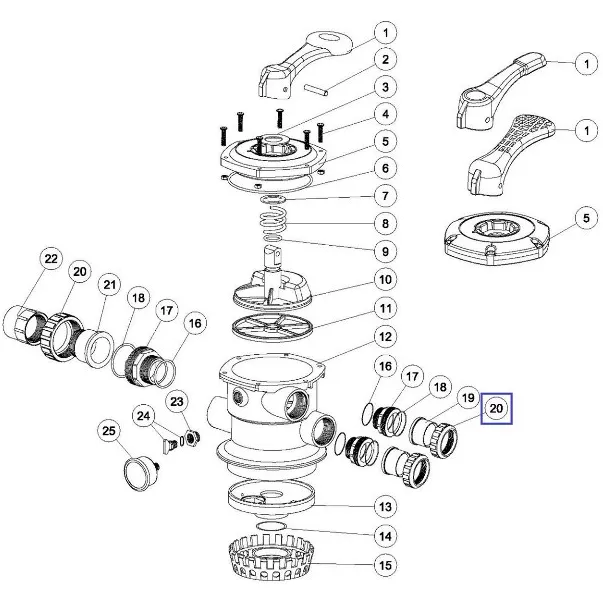 1
2
3
4
5
6
7
8
9
10
11
12
13
14
15
1
1
5
22
20
21
18
17
16
23
24
25
16
17
18
19
20