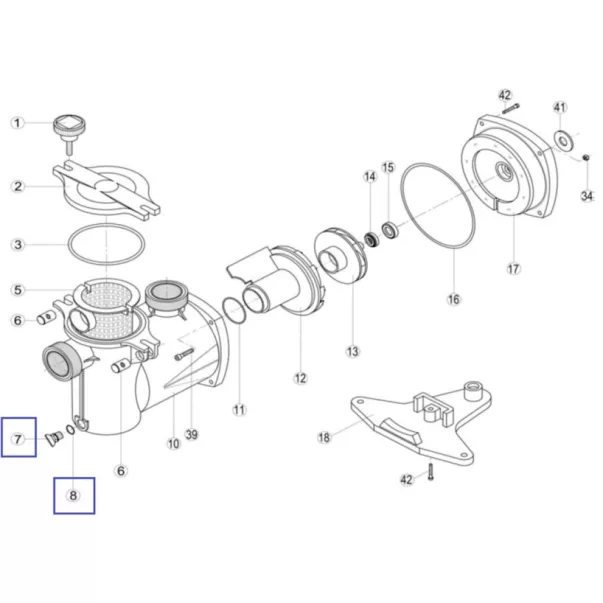 1
2
3
5
6
7
8
6
10
39
11
12
13
14
15
16
17
42
41
34
18
42