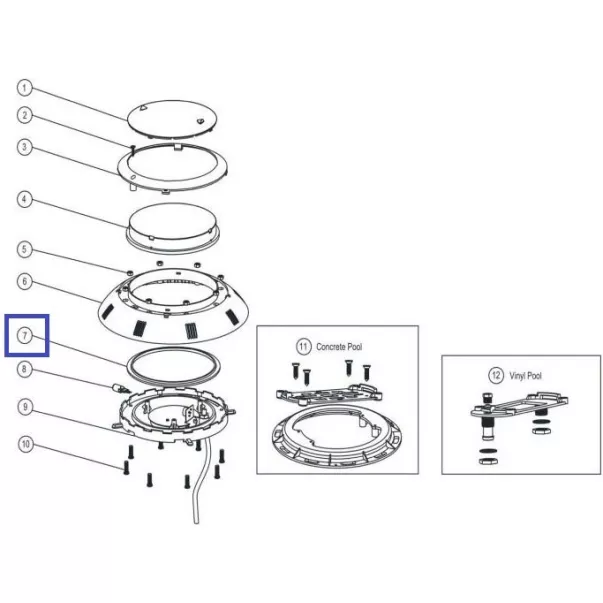 1
2
3
4
5
6
7
8
9
10
11 Concrete Pool
12 Vinyl Pool