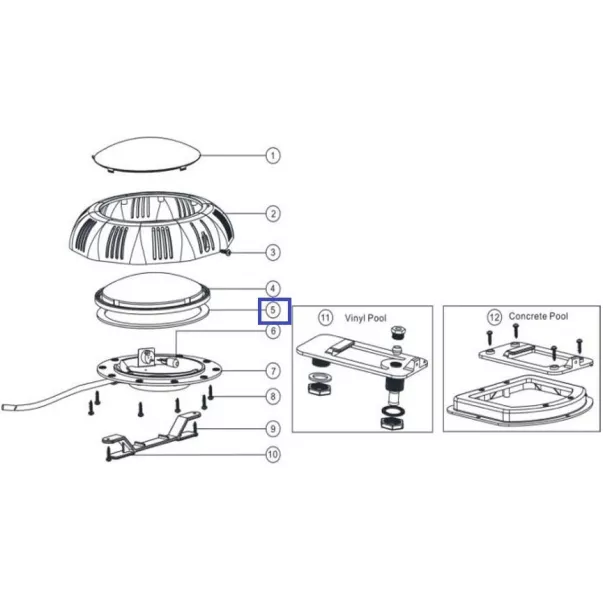 1
2
3
4
5
6
7
8
9
10
11 Vinyl Pool
12 Concrete Pool