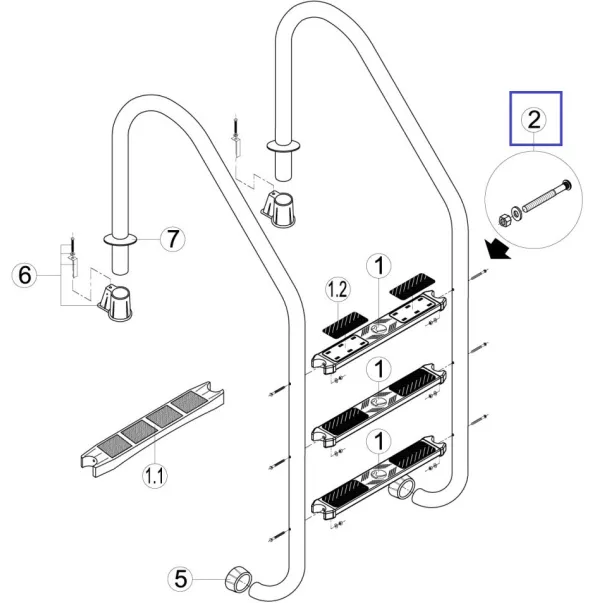 2
7
6
1.2
1
1
1
1.1
5