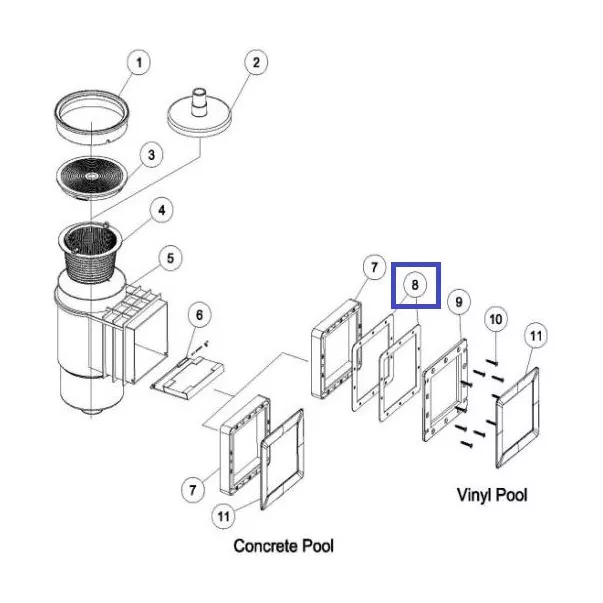 1
2
3
4
5
6
7
8
9
10
11
7
11
Vinyl Pool
Concrete Pool