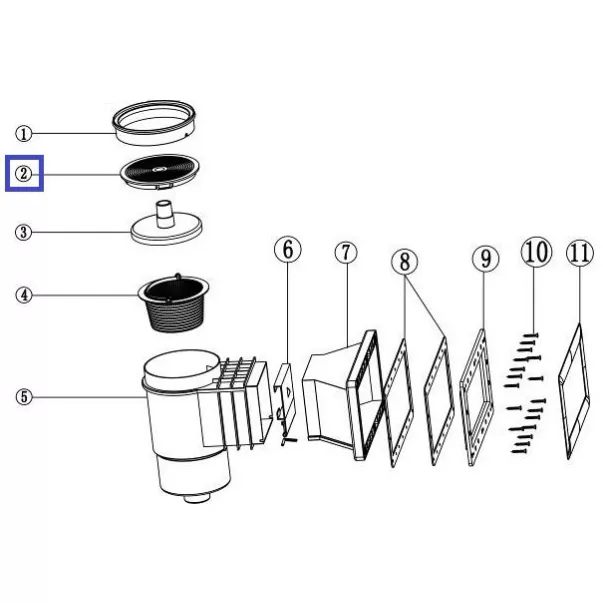 ①
②
③
④
⑤
6
7
8
9
10
11