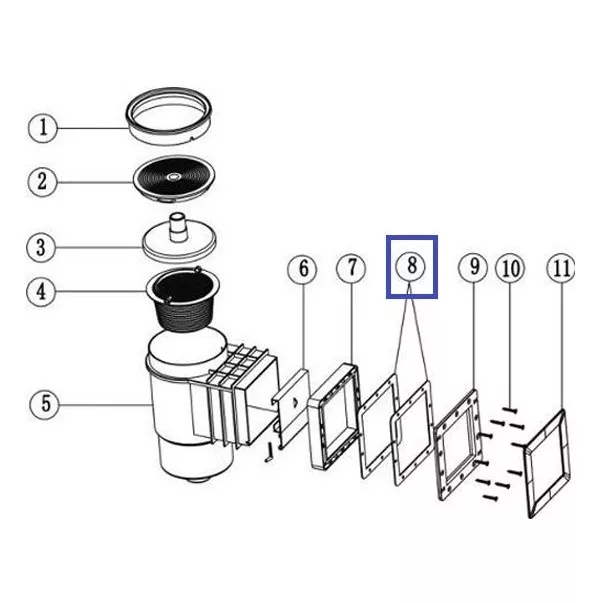 1
2
3
4
5
6
7
8
9
10
11