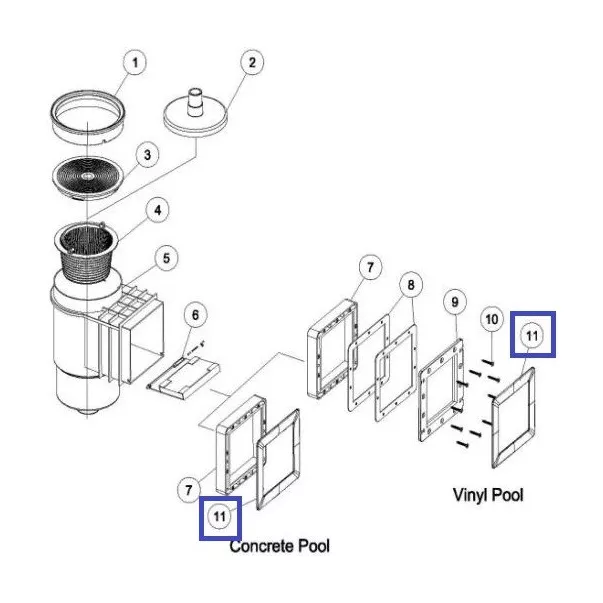 1
2
3
4
5
6
7
8
9
10
11
7
11
Vinyl Pool
Concrete Pool