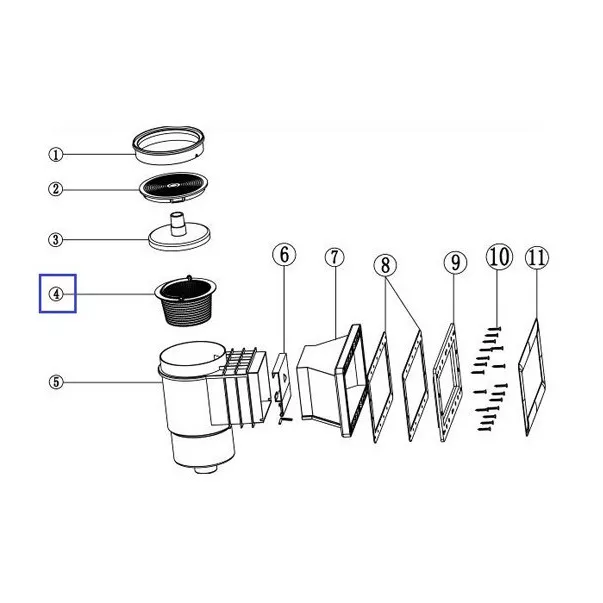 ①
②
③
④
⑤
6
7
8
9
10
11