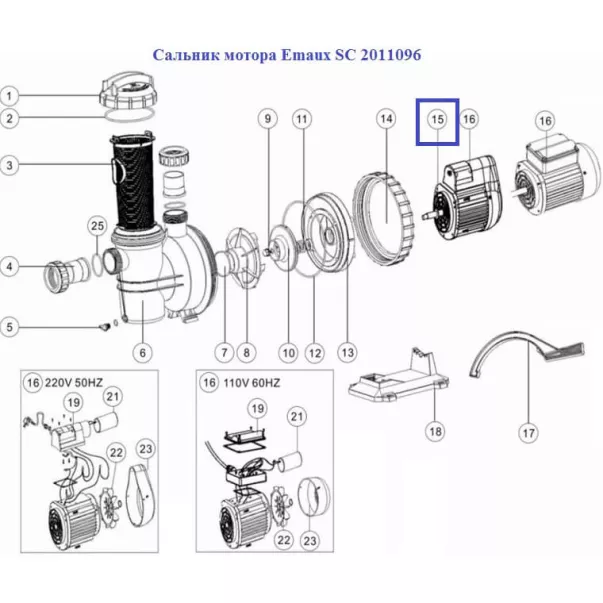 Сальник мотора Emaux SC 2011096

1
2
3
25
4
5
6
7
8
9
10
11
12
13
14
15
16
16

18
17

16 220V 50HZ
19
21
22
23

16 110V 60HZ
19
21
22
23