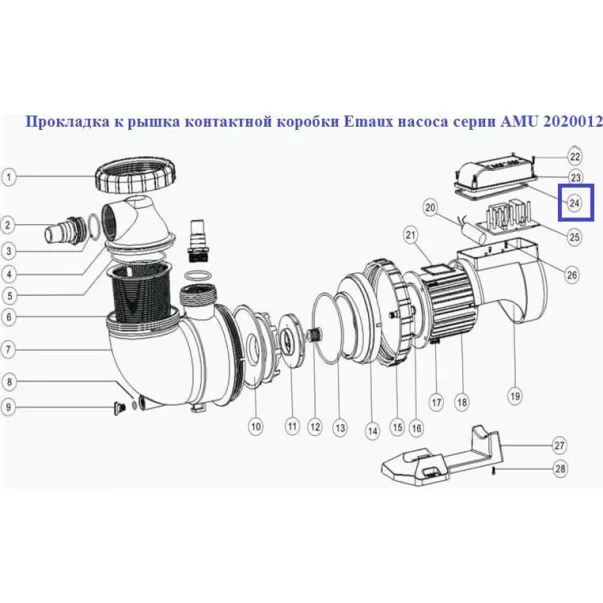 Прокладка к рышка контактной коробки Emaux насоса серии AMU 2020012

1
2
3
4
5
6
7
8
9
10
11
12
13
14
15
16
17
18
19
20
21
22
23
24
25
26
27
28