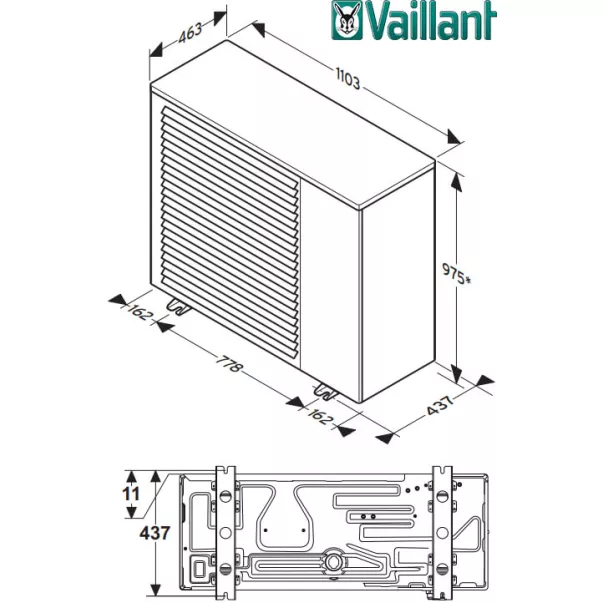 Vaillant

463

1103

975*

162

778

162

437

11

437