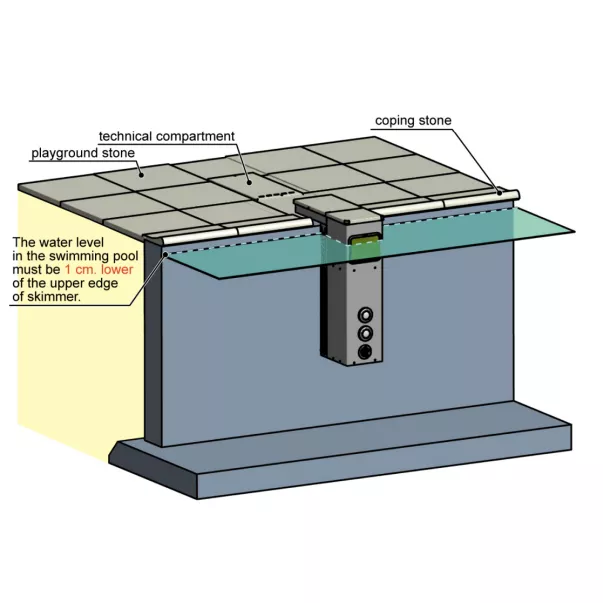 coping stone

technical compartment

playground stone

The water level in the swimming pool must be 1 cm. lower of the upper edge of skimmer.