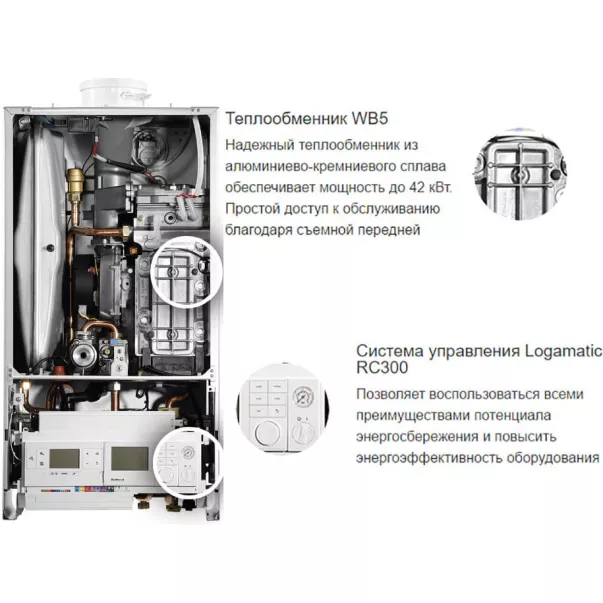 Теплообменник WB5

Надежный теплообменник из алюминиево-кремниевого сплава обеспечивает мощность до 42 кВт. Простой доступ к обслуживанию благодаря съемной передней

Система управления Logamatic RC300

Позволяет воспользоваться всеми преимуществами потенциала энергосбережения и повысить энергоэффективность оборудования