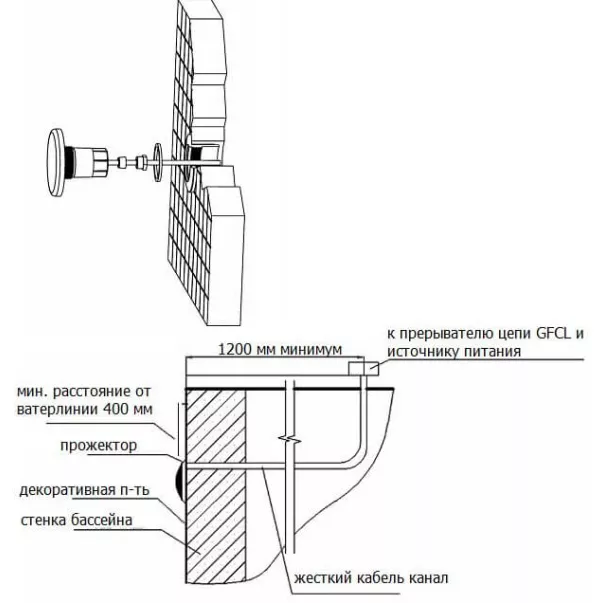 1200 мм минимум

к прерывателю цепи GFCL и источнику питания

мин. расстояние от ватерлинии 400 мм

прожектор

декоративная п-ть

стенка бассейна

жесткий кабель канал