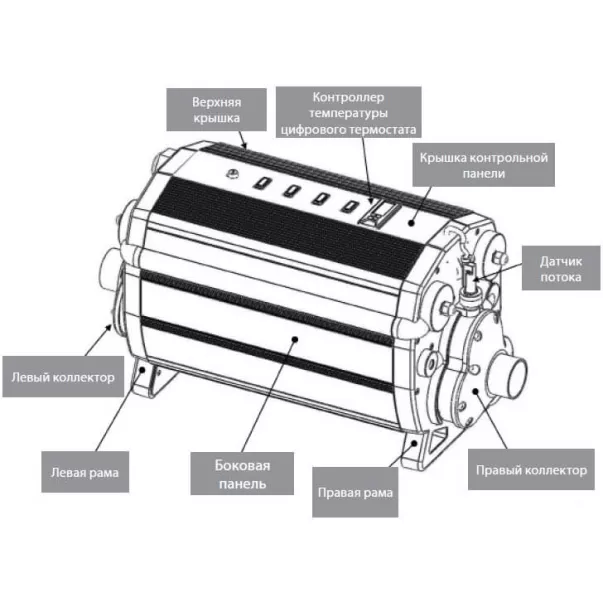 Верхняя крышка

Контроллер температуры цифрового термостата

Крышка контрольной панели

Датчик потока

Левый коллектор

Левая рама

Боковая панель

Правая рама

Правый коллектор