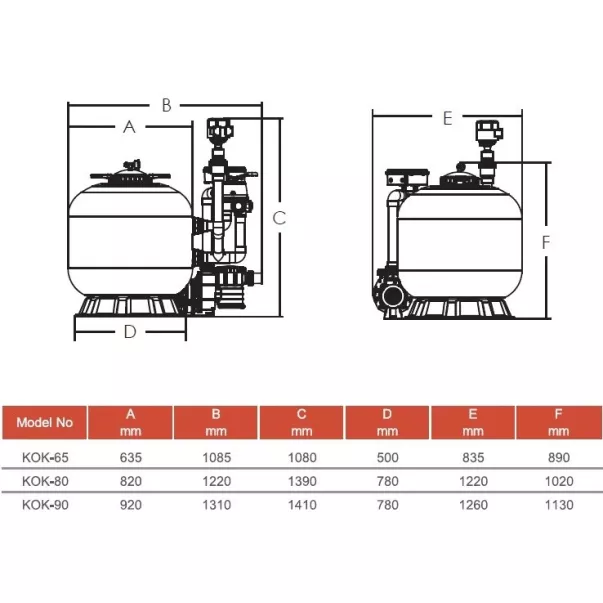 B
A
C
D
E
F

| Model No | A mm | B mm | C mm | D mm | E mm | F mm |
|---|---|---|---|---|---|---|
| KOK-65 | 635 | 1085 | 1080 | 500 | 835 | 890 |
| KOK-80 | 820 | 1220 | 1390 | 780 | 1220 | 1020 |
| KOK-90 | 920 | 1310 | 1410 | 780 | 1260 | 1130 |