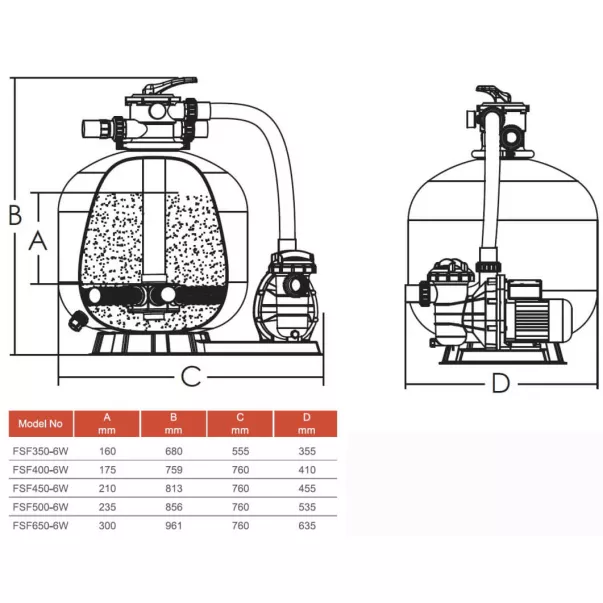 B
A
C
D

| Model No | A mm | B mm | C mm | D mm |
|---|---|---|---|---|
| FSF350-6W | 160 | 680 | 555 | 355 |
| FSF400-6W | 175 | 759 | 760 | 410 |
| FSF450-6W | 210 | 813 | 760 | 455 |
| FSF500-6W | 235 | 856 | 760 | 535 |
| FSF650-6W | 300 | 961 | 760 | 635 |