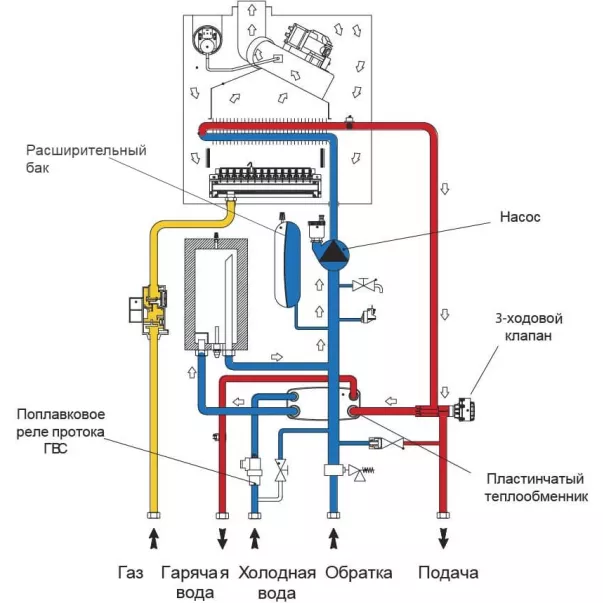 Расширительный бак

Насос

3-ходовой клапан

Поплавковое реле протока ГВС

Пластинчатый теплообменник

Газ

Гарячая вода

Холодная вода

Обратка

Подача