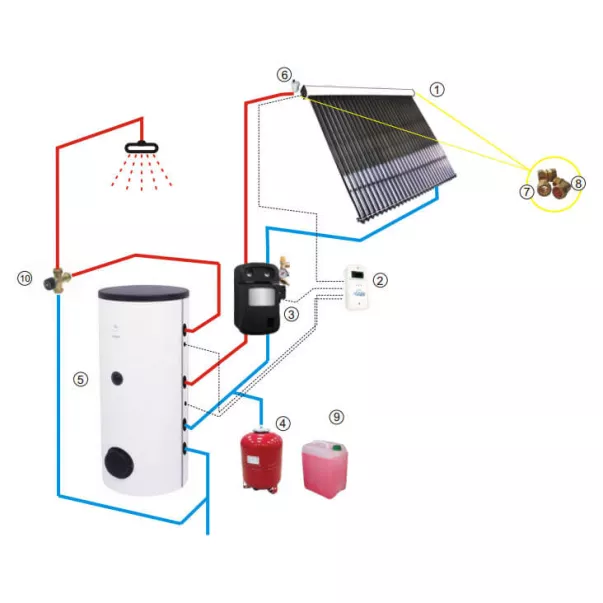 ⑥
①
⑦
⑧
⑩
②
③
⑤
④
⑨