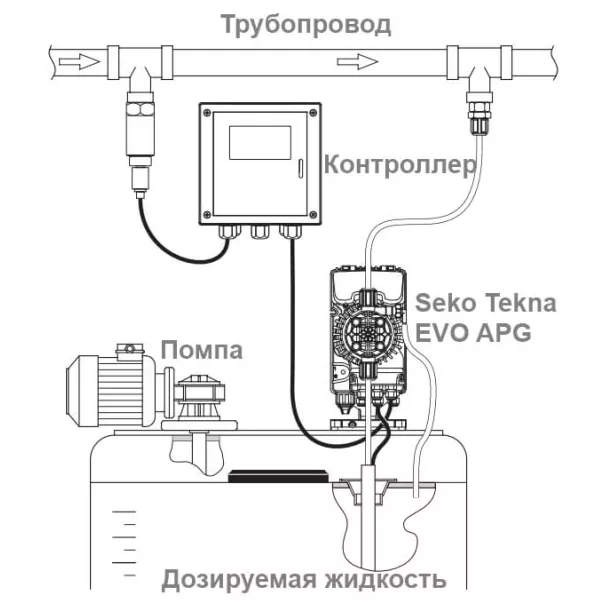 Трубопровод

Контроллер

Seko Tekna EVO APG

Помпа

Дозируемая жидкость