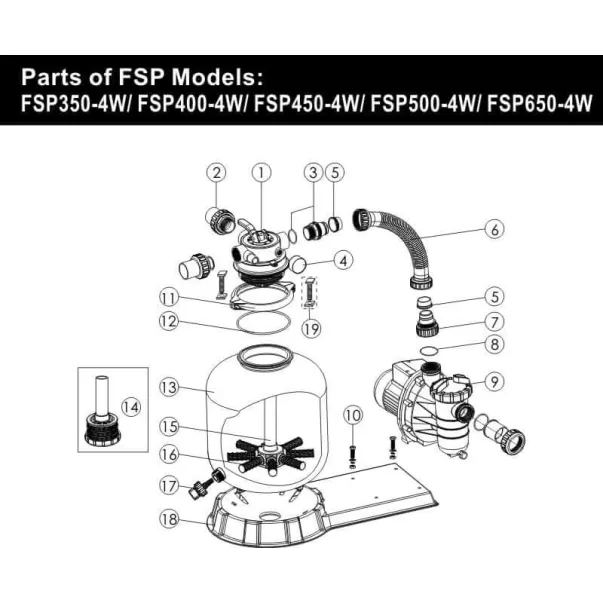 Parts of FSP Models:
FSP350-4W/ FSP400-4W/ FSP450-4W/ FSP500-4W/ FSP650-4W

2
1
3
5
6
4
11
12
19
5
7
8
9
13
14
15
16
10
17
18