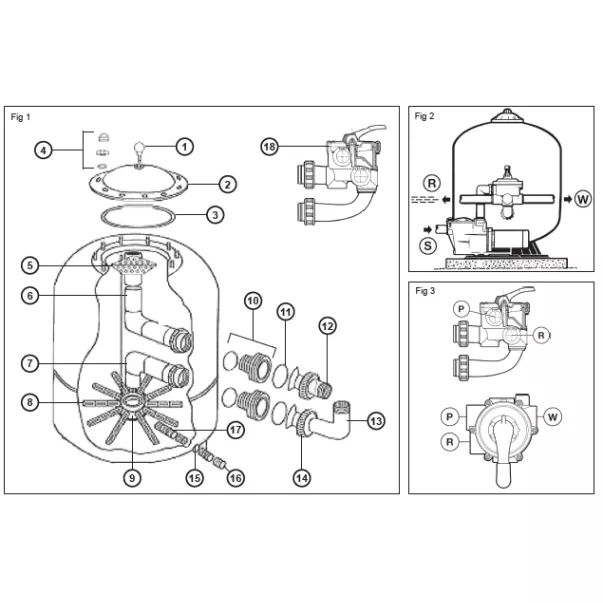 Fig 1

4
1
2
3
18
5
6
7
8
9
10
11
12
13
14
15
16
17

Fig 2

R
W
S

Fig 3

P
R
P
W
R