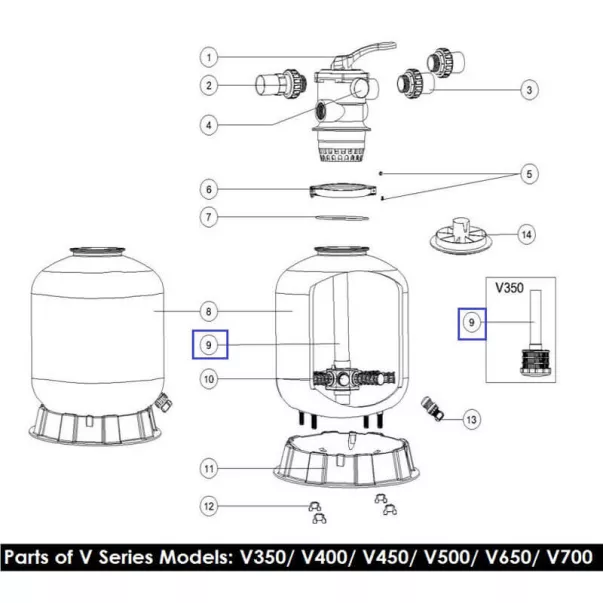 1
2
3
4
5
6
7
14
V350
8
9
9
10
13
11
12

Parts of V Series Models: V350/ V400/ V450/ V500/ V650/ V700