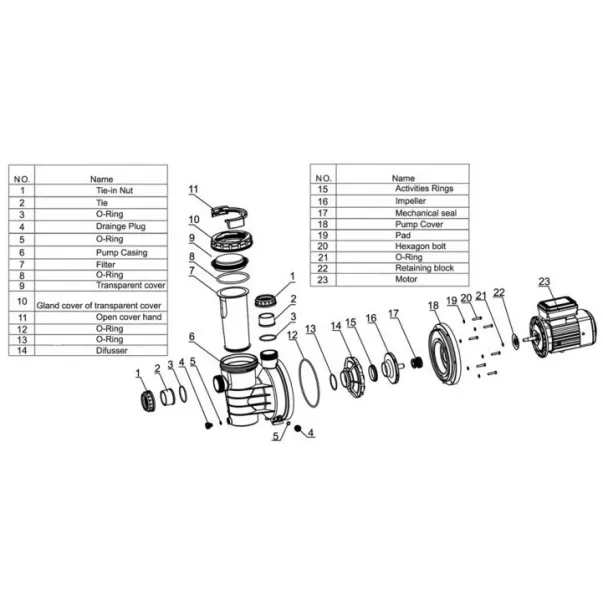 | NO. | Name |
|---|---|
| 1 | Tie-in Nut |
| 2 | Tie |
| 3 | O-Ring |
| 4 | Drainge Plug |
| 5 | O-Ring |
| 6 | Pump Casing |
| 7 | Filter |
| 8 | O-Ring |
| 9 | Transparent cover |
| 10 | Gland cover of transparent cover |
| 11 | Open cover hand |
| 12 | O-Ring |
| 13 | O-Ring |
| 14 | Difusser |

| NO. | Name |
|---|---|
| 15 | Activities Rings |
| 16 | Impeller |
| 17 | Mechanical seal |
| 18 | Pump Cover |
| 19 | Pad |
| 20 | Hexagon bolt |
| 21 | O-Ring |
| 22 | Retaining block |
| 23 | Motor |

11 10 9 8 7 1 2 3 6 12 13 14 15 16 17 18 19 20 21 22 23 1 2 3 4 5 5 4