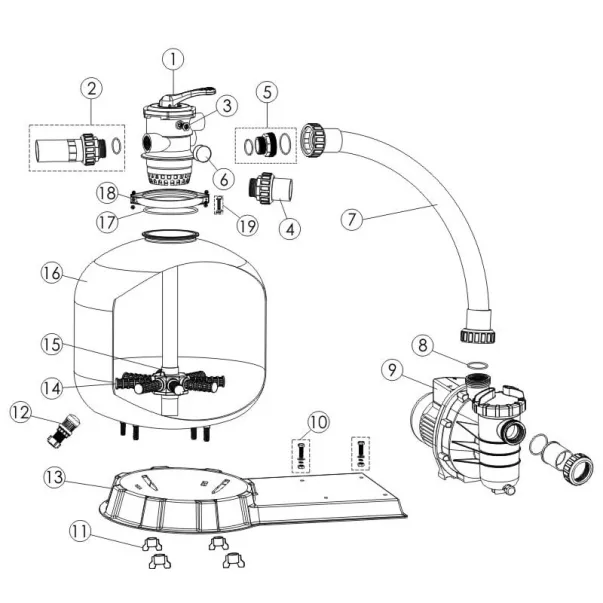 1
2
3
5
6
18
17
19
4
7
16
15
14
12
8
9
10
13
11