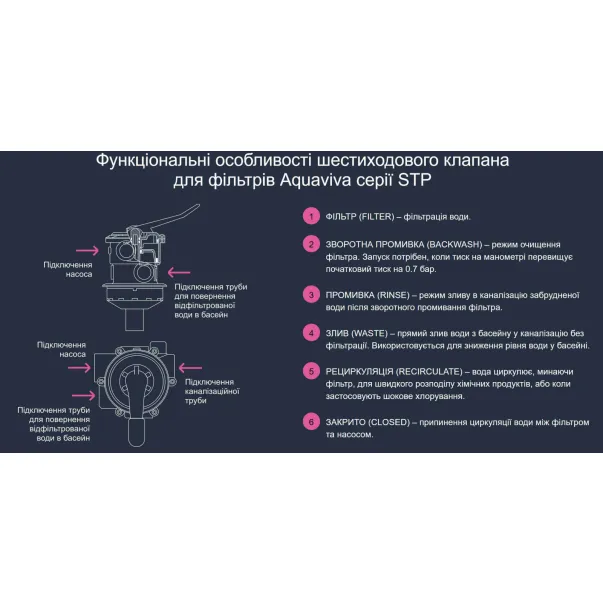 Функціональні особливості шестиходового клапана для фільтрів Aquaviva серії STP

Підключення насоса

Підключення труби для повернення відфільтрованої води в басейн

Підключення насоса

Підключення каналізаційної труби

Підключення труби для повернення відфільтрованої води в басейн

1 ФІЛЬТР (FILTER) – фільтрація води.

2 ЗВОРОТНА ПРОМИВКА (BACKWASH) – режим очищення фільтра. Запуск потрібен, коли тиск на манометрі перевищує початковий тиск на 0.7 бар.

3 ПРОМИВКА (RINSE) – режим зливу в каналізацію забрудненої води після зворотного промивання фільтра.

4 ЗЛИВ (WASTE) – прямий злив води з басейну у каналізацію без фільтрації. Використовується для зниження рівня води у басейні.

5 РЕЦИРКУЛЯЦІЯ (RECIRCULATE) – вода циркулює, минаючи фільтр, для швидкого розподілу хімічних продуктів, або коли застосовують шокове хлорування.

6 ЗАКРИТО (CLOSED) – припинення циркуляції води між фільтром та насосом.