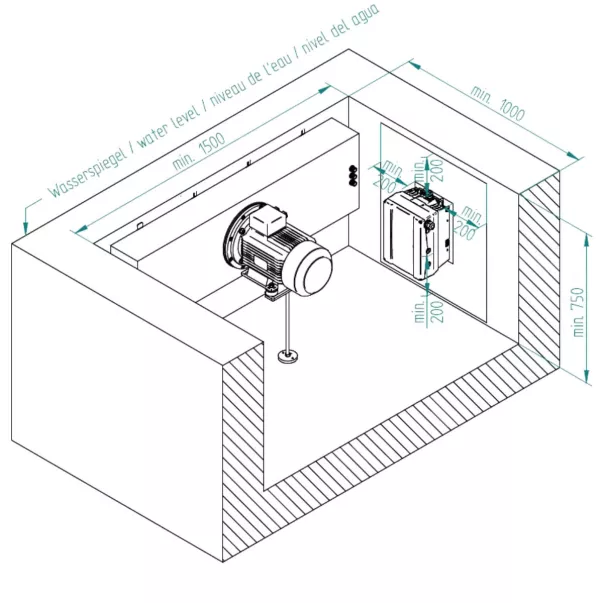 Wasserspiegel / water level / niveau de l'eau / nivel del agua

min. 1500

min. 1000

min. 200

min. 200

min. 200

min. 200

min. 750