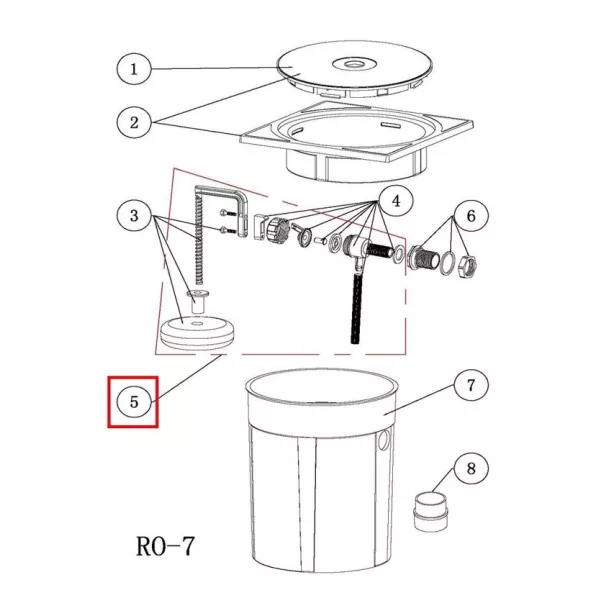 1
2
3
4
6
5
7
8
RO-7