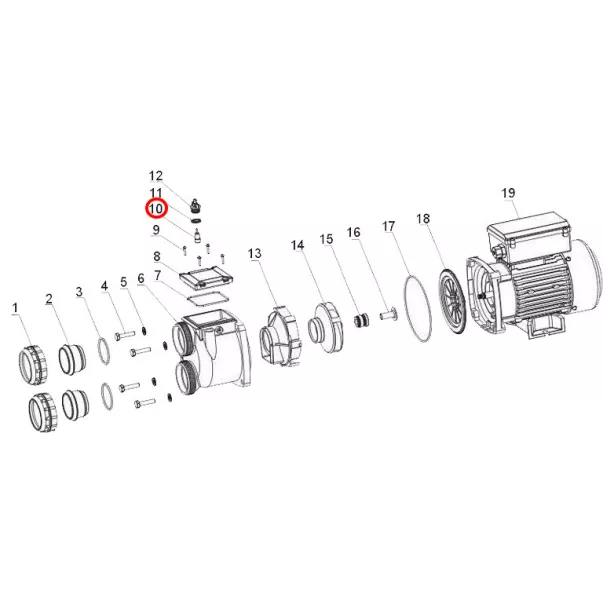 12
11
10
9
8
7
1
2
3
4
5
6
13
14
15
16
17
18
19