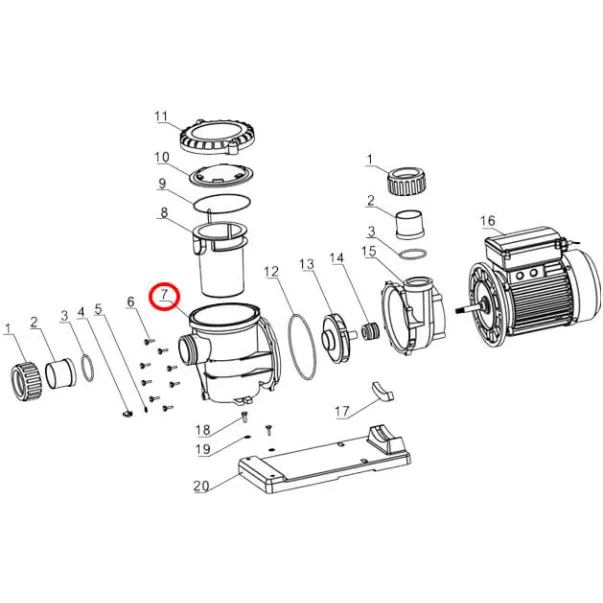 11
10
9
8
1
2
3
16
12
13
14
15
7
6
1
2
3
4
5
17
18
19
20