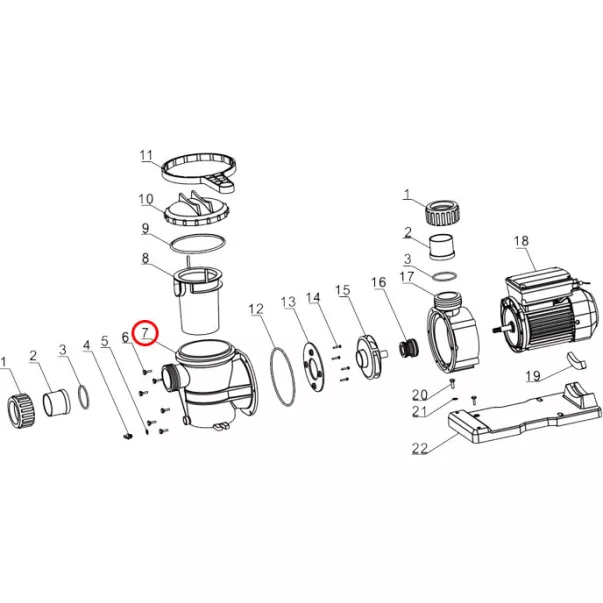 11
10
9
8
1
2
3
4
5
6
7
12
13
14
15
16
1
2
3
17
18
19
20
21
22