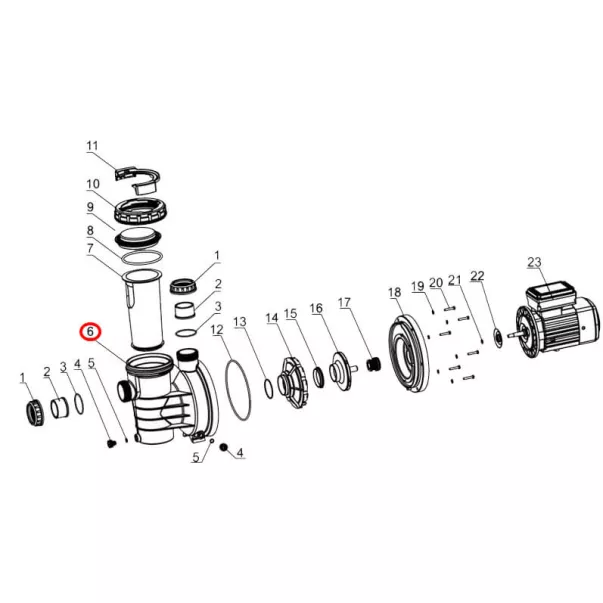 11
10
9
8
7
1
2
3
6
12
13
14
15
16
17
18
19
20
21
22
23
1
2
3
4
5
5
4