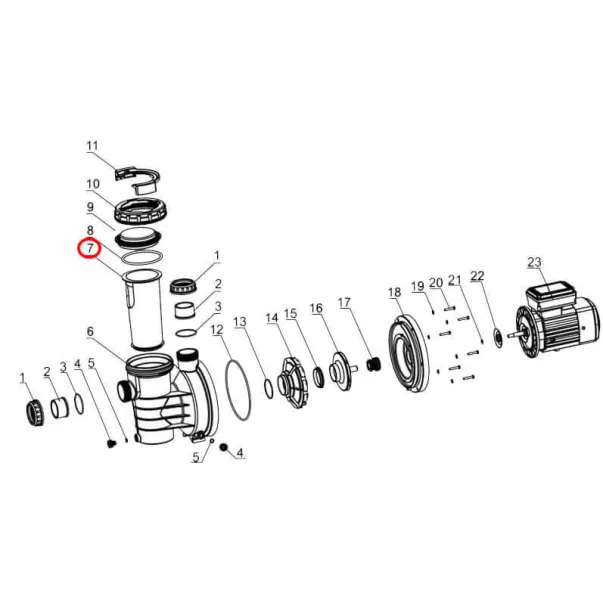 11
10
9
8
7
1
2
3
6
12
13
14
15
16
17
18
19
20
21
22
23
1
2
3
4
5
5
4