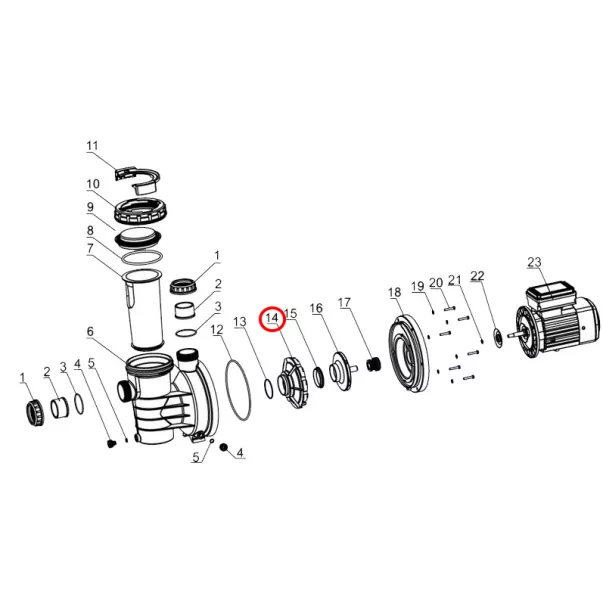 11
10
9
8
7
1
2
3
6
12
13
14
15
16
17
18
19
20
21
22
23
1
2
3
4
5
5
4