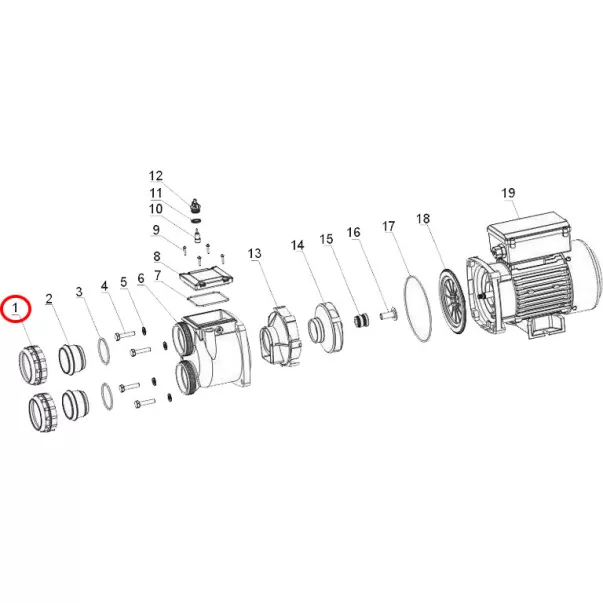 12
11
10
9
8
7
1
2
3
4
5
6
13
14
15
16
17
18
19