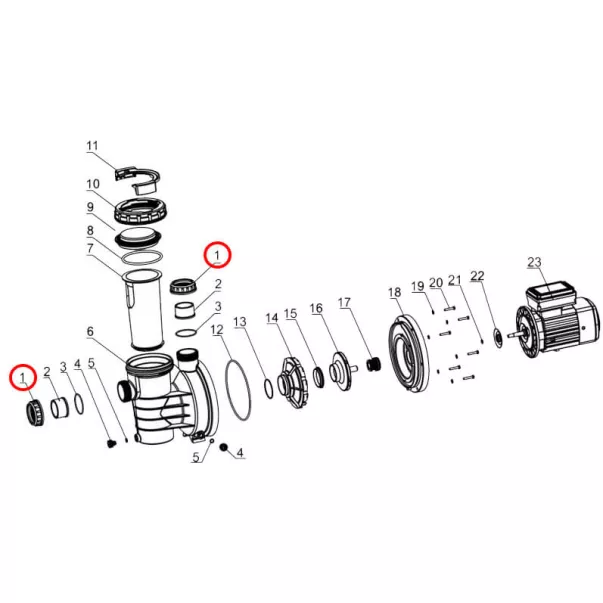 11
10
9
8
7
1
2
3
6
12
13
14
15
16
17
18
19
20
21
22
23
1
2
3
4
5
5
4