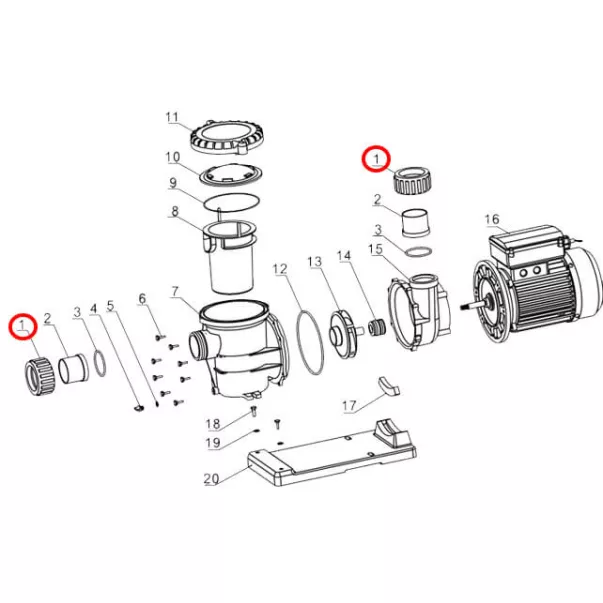 11
10
9
8
1
2
3
16
12
13
14
15
7
6
1
2
3
4
5
17
18
19
20