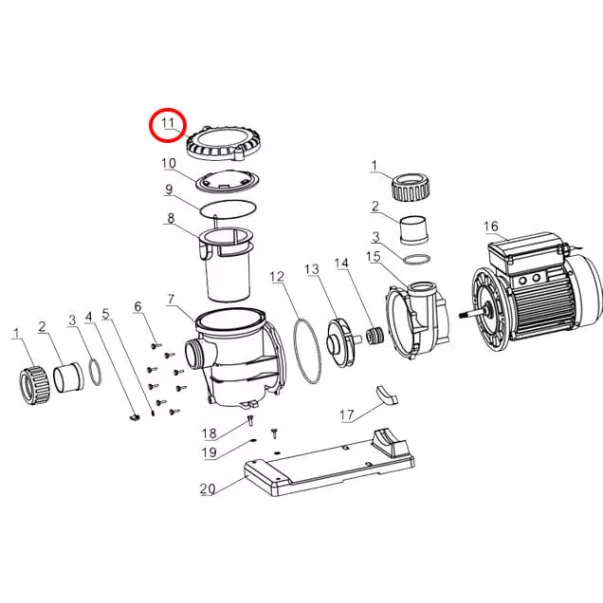 11
10
9
8
1
2
3
16
15
14
13
12
7
6
5
4
3
2
1
17
18
19
20