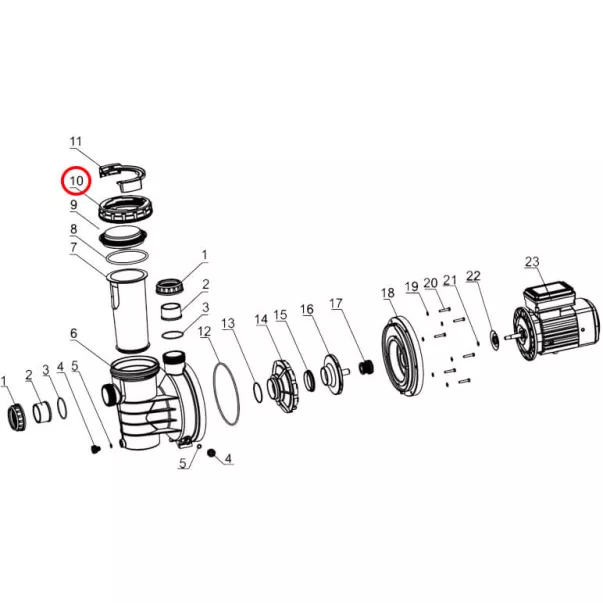 11
10
9
8
7
1
2
3
6
12
13
14
15
16
17
18
19
20
21
22
23
1
2
3
4
5
5
4